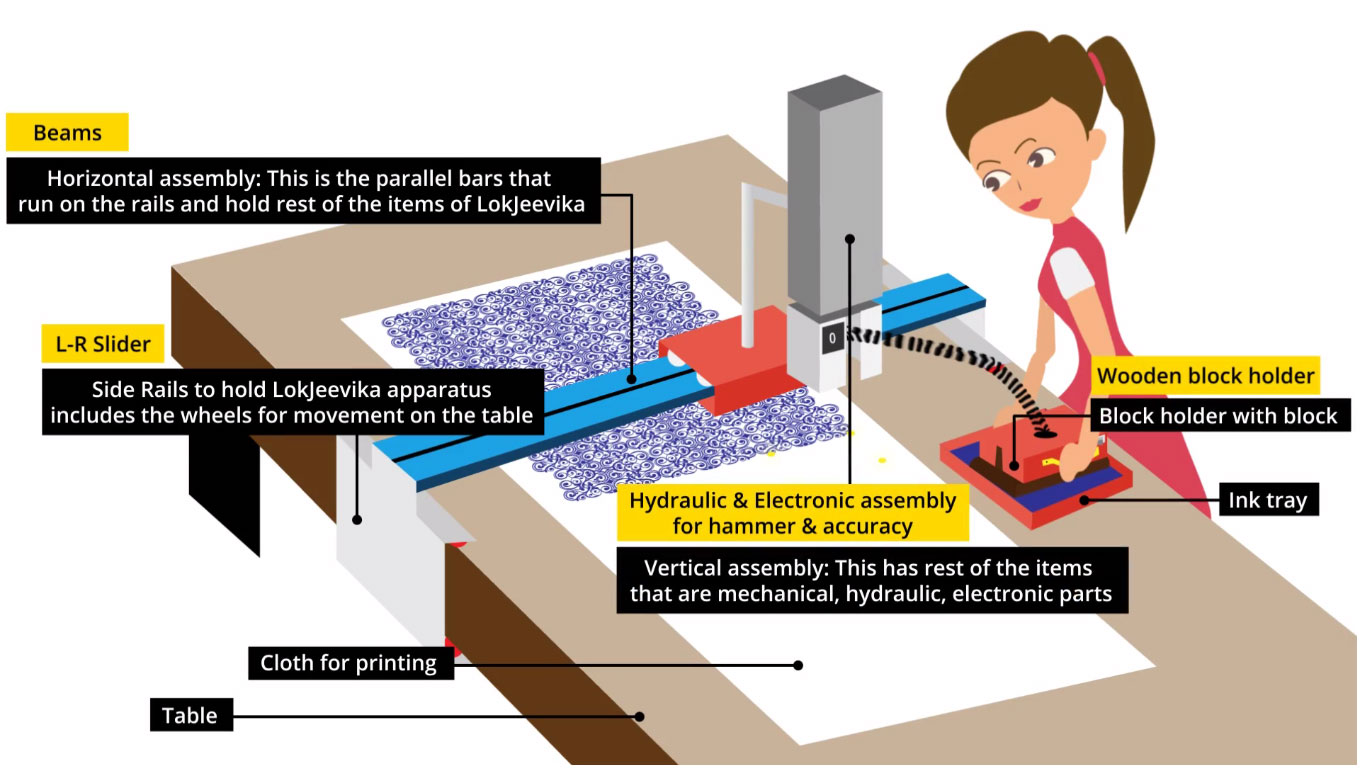 Beams

Horizontal assembly: This is the parallel bars that run on the rails and hold rest of the items of LokJeevika

L-R Slider

Side Rails to hold LokJeevika apparatus includes the wheels for movement on the table

0

Wooden block holder

Block holder with block

Ink tray

Hydraulic & Electronic assembly for hammer & accuracy

Vertical assembly: This has rest of the items that are mechanical, hydraulic, electronic parts

Cloth for printing

Table